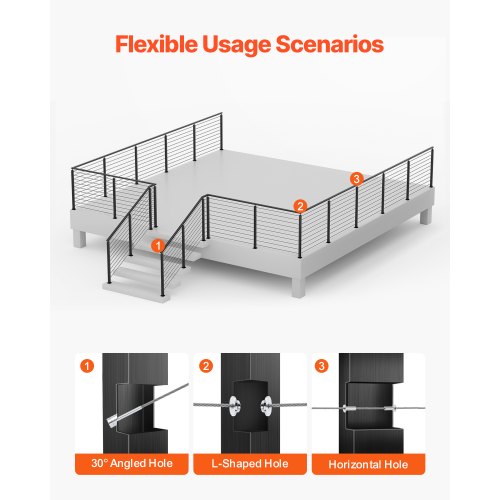 Flexible Usage Scenarios

3
2
1

1
30° Angled Hole

2
L-Shaped Hole

3
Horizontal Hole