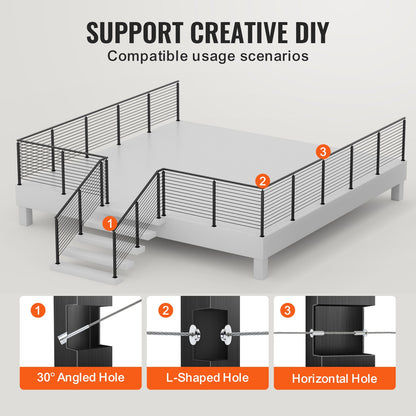 SUPPORT CREATIVE DIY
Compatible usage scenarios

3
2
1

1
30° Angled Hole

2
L-Shaped Hole

3
Horizontal Hole