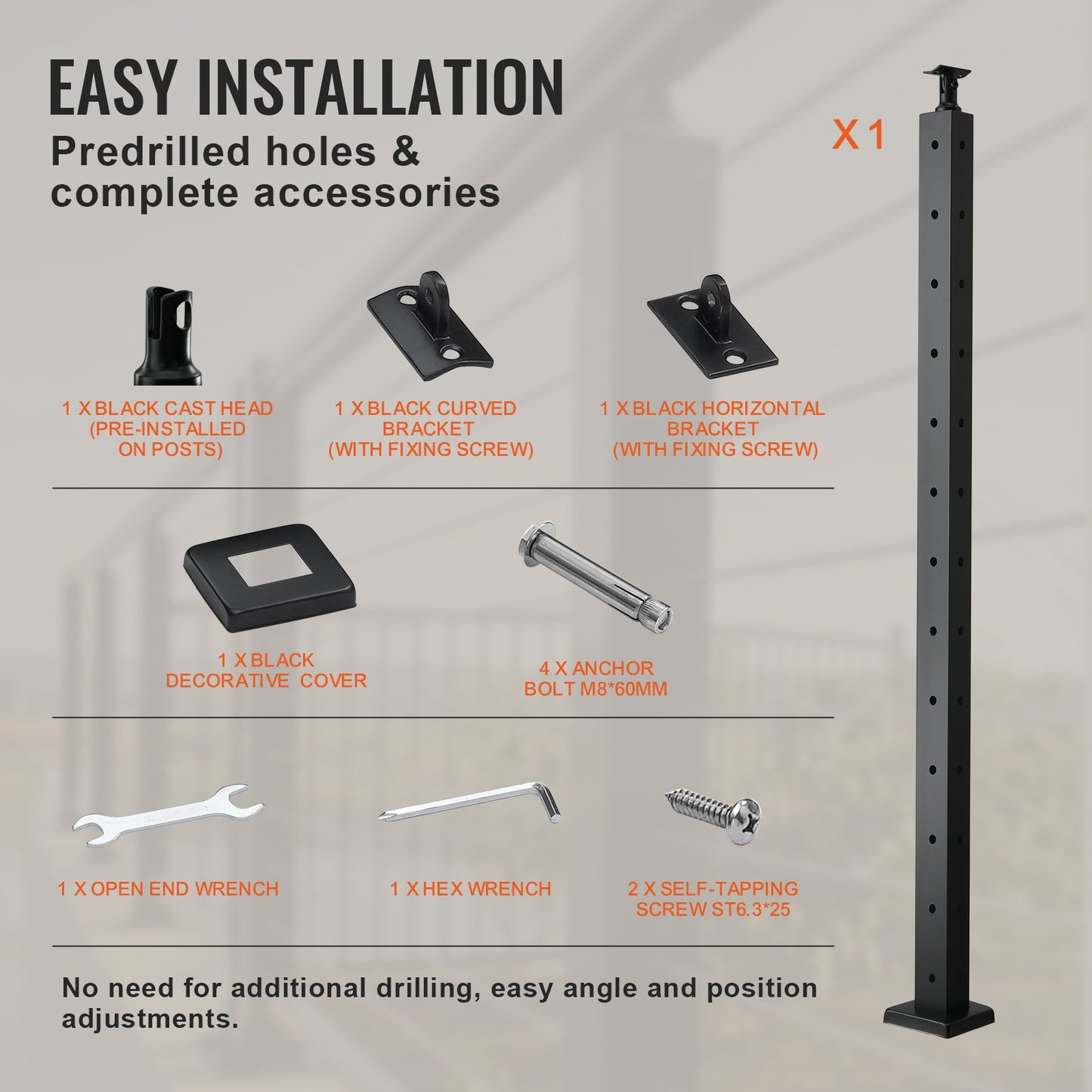 EASY INSTALLATION
Predrilled holes & complete accessories

X 1

1 X BLACK CAST HEAD (PRE-INSTALLED ON POSTS)

1 X BLACK CURVED BRACKET (WITH FIXING SCREW)

1 X BLACK HORIZONTAL BRACKET (WITH FIXING SCREW)

1 X BLACK DECORATIVE COVER

4 X ANCHOR BOLT M8*60MM

1 X OPEN END WRENCH

1 X HEX WRENCH

2 X SELF-TAPPING SCREW ST6.3*25

No need for additional drilling, easy angle and position adjustments.