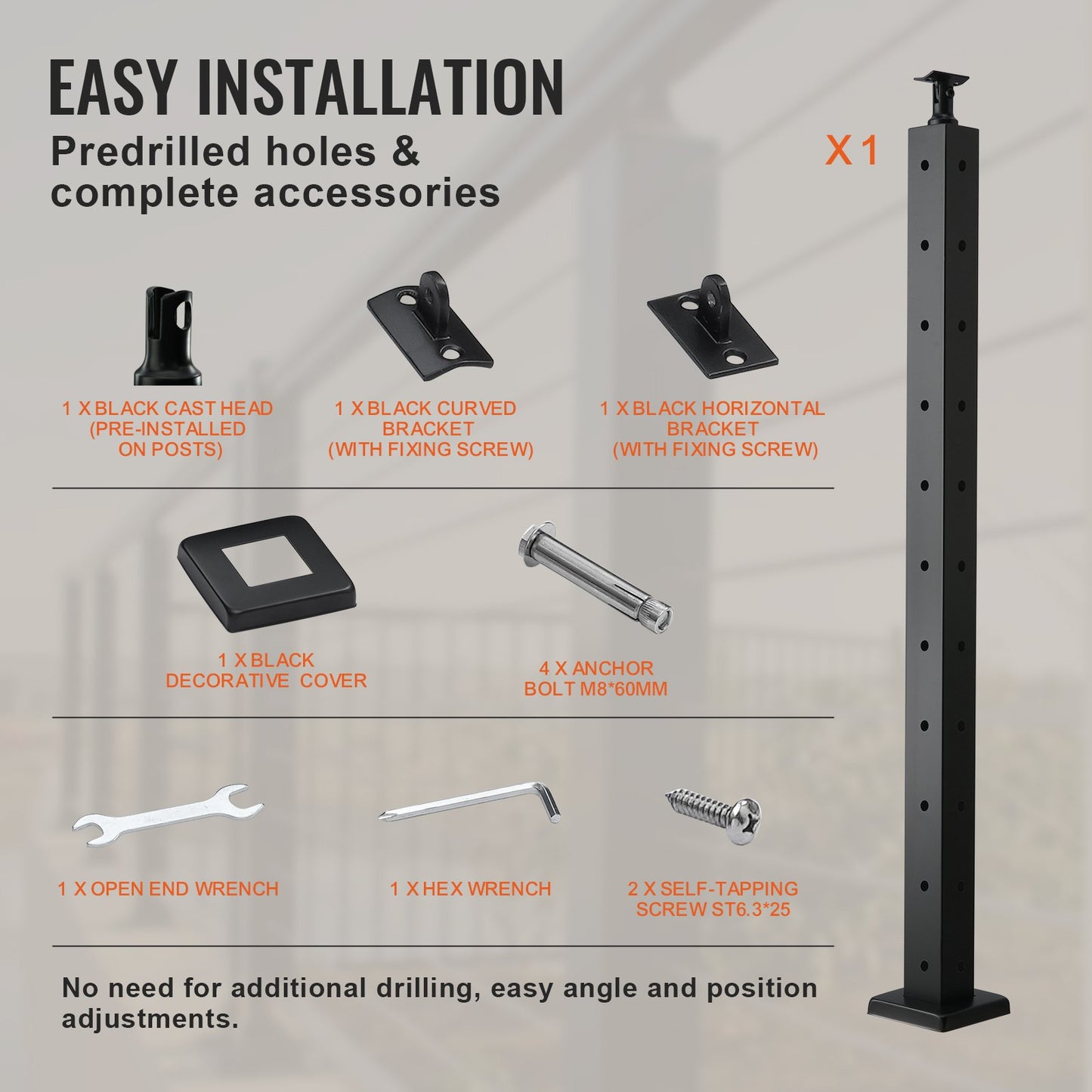 EASY INSTALLATION
Predrilled holes & complete accessories

X 1

1 X BLACK CAST HEAD (PRE-INSTALLED ON POSTS)

1 X BLACK CURVED BRACKET (WITH FIXING SCREW)

1 X BLACK HORIZONTAL BRACKET (WITH FIXING SCREW)

1 X BLACK DECORATIVE COVER

4 X ANCHOR BOLT M8*60MM

1 X OPEN END WRENCH

1 X HEX WRENCH

2 X SELF-TAPPING SCREW ST6.3*25

No need for additional drilling, easy angle and position adjustments.