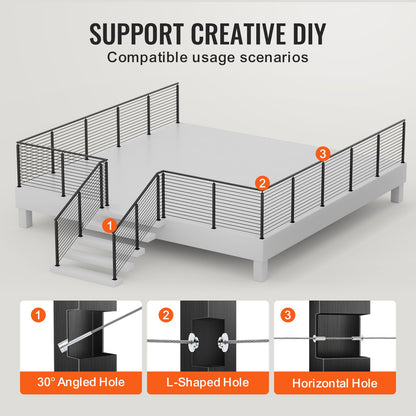 SUPPORT CREATIVE DIY
Compatible usage scenarios

3
2
1

1
30° Angled Hole

2
L-Shaped Hole

3
Horizontal Hole