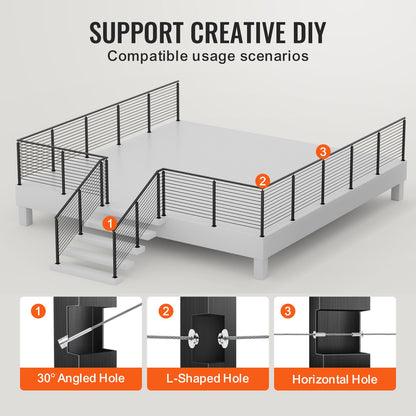 SUPPORT CREATIVE DIY
Compatible usage scenarios

3
2
1

1
30° Angled Hole

2
L-Shaped Hole

3
Horizontal Hole