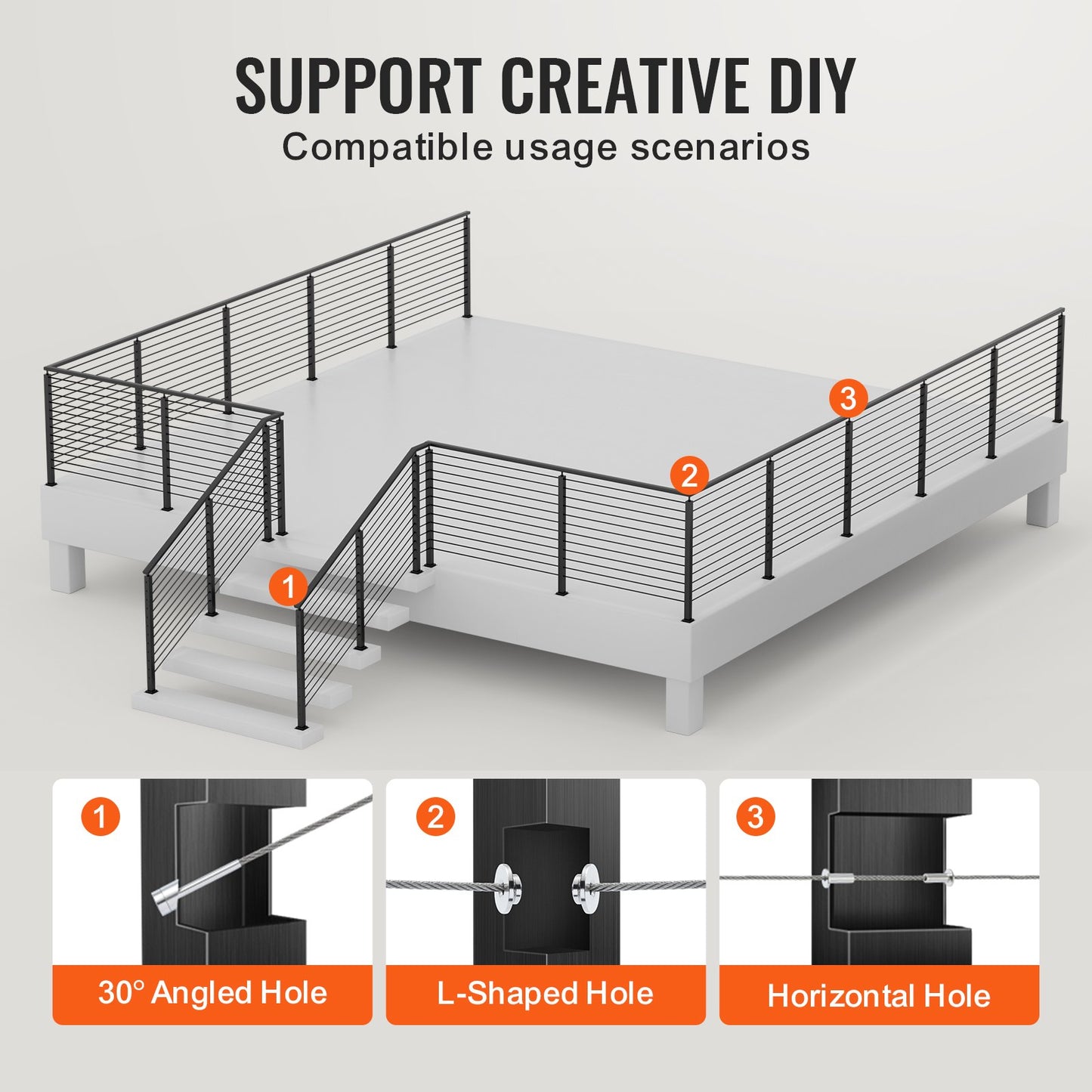 SUPPORT CREATIVE DIY
Compatible usage scenarios

3
2
1

1
30° Angled Hole

2
L-Shaped Hole

3
Horizontal Hole