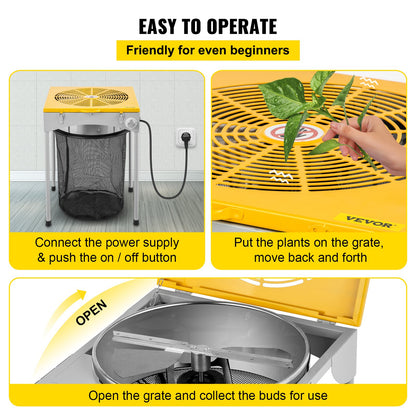 EASY TO OPERATE

Friendly for even beginners

Connect the power supply & push the on / off button

VEVOR

Put the plants on the grate, move back and forth

OPEN

Open the grate and collect the buds for use