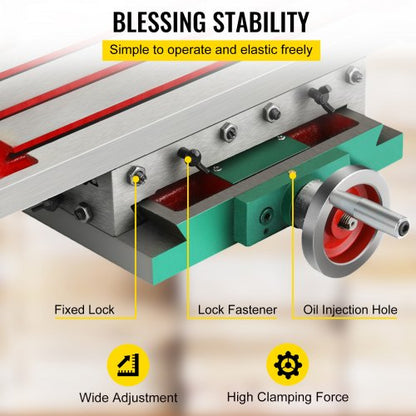 BLESSING STABILITY

Simple to operate and elastic freely

Fixed Lock

Lock Fastener

Oil Injection Hole

Wide Adjustment

High Clamping Force