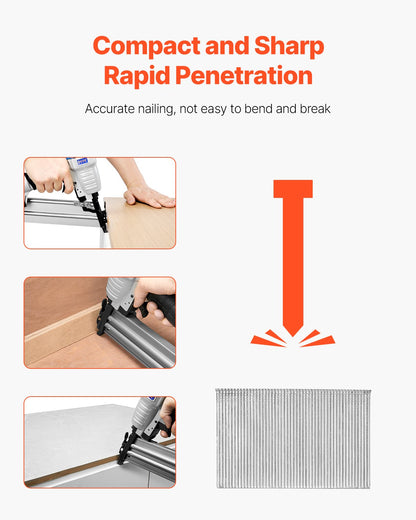 Compact and Sharp
Rapid Penetration

Accurate nailing, not easy to bend and break