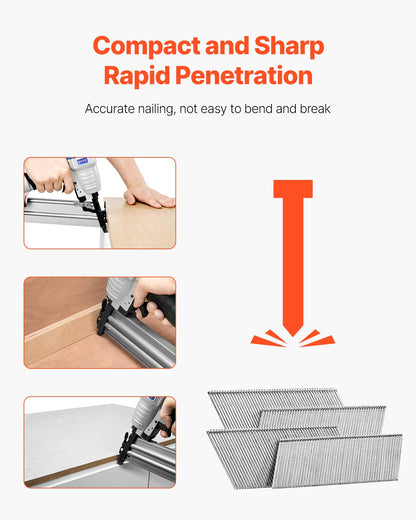 Compact and Sharp
Rapid Penetration

Accurate nailing, not easy to bend and break