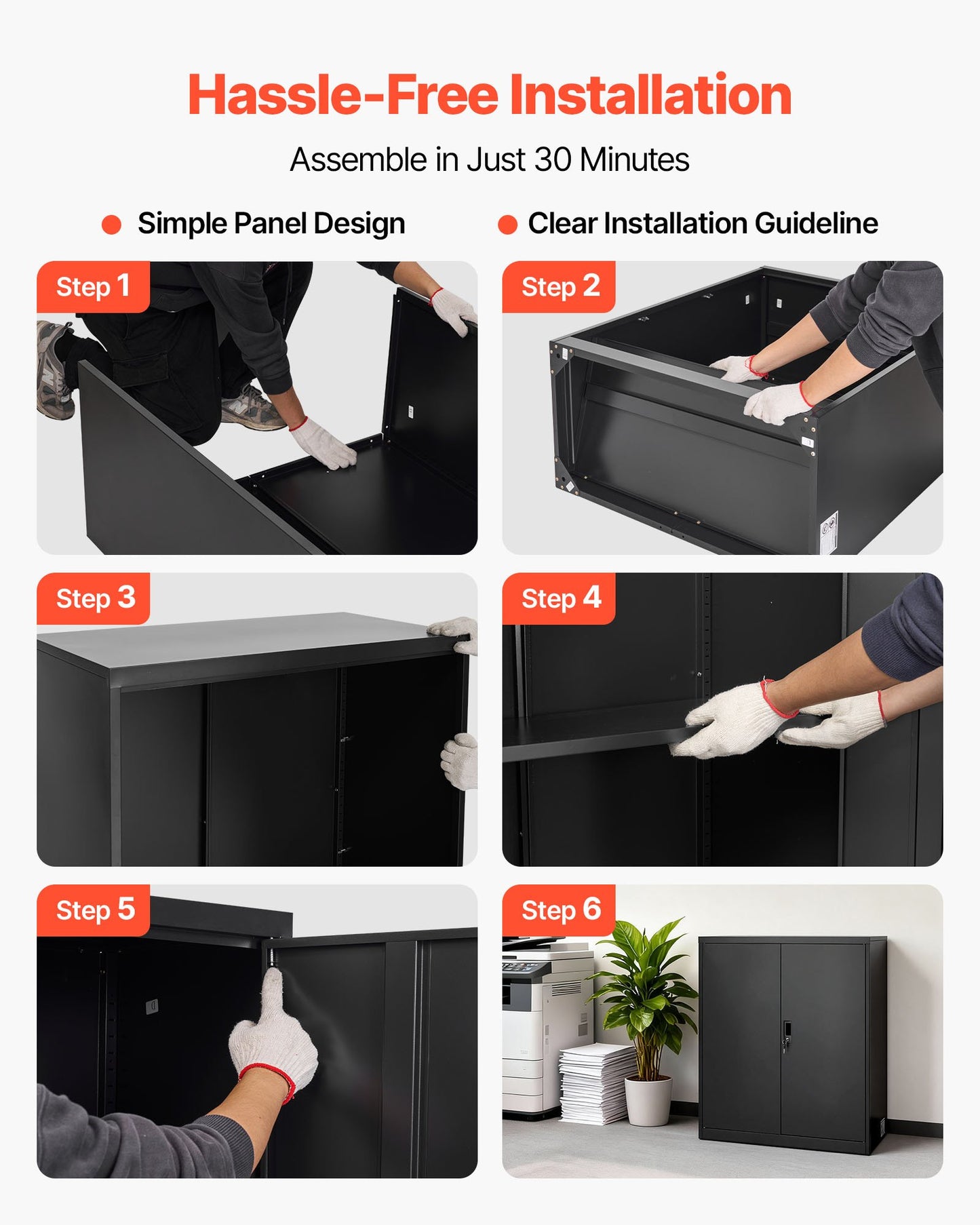 Hassle-Free Installation

Assemble in Just 30 Minutes

Simple Panel Design

Clear Installation Guideline

Step 1

Step 2

Step 3

Step 4

Step 5

Step 6