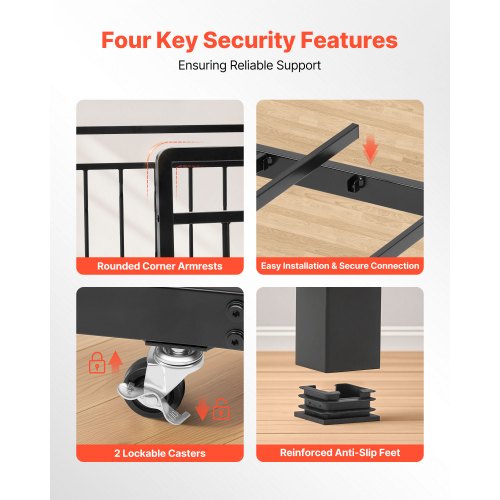 Four Key Security Features
Ensuring Reliable Support

Rounded Corner Armrests

Easy Installation & Secure Connection

2 Lockable Casters

Reinforced Anti-Slip Feet