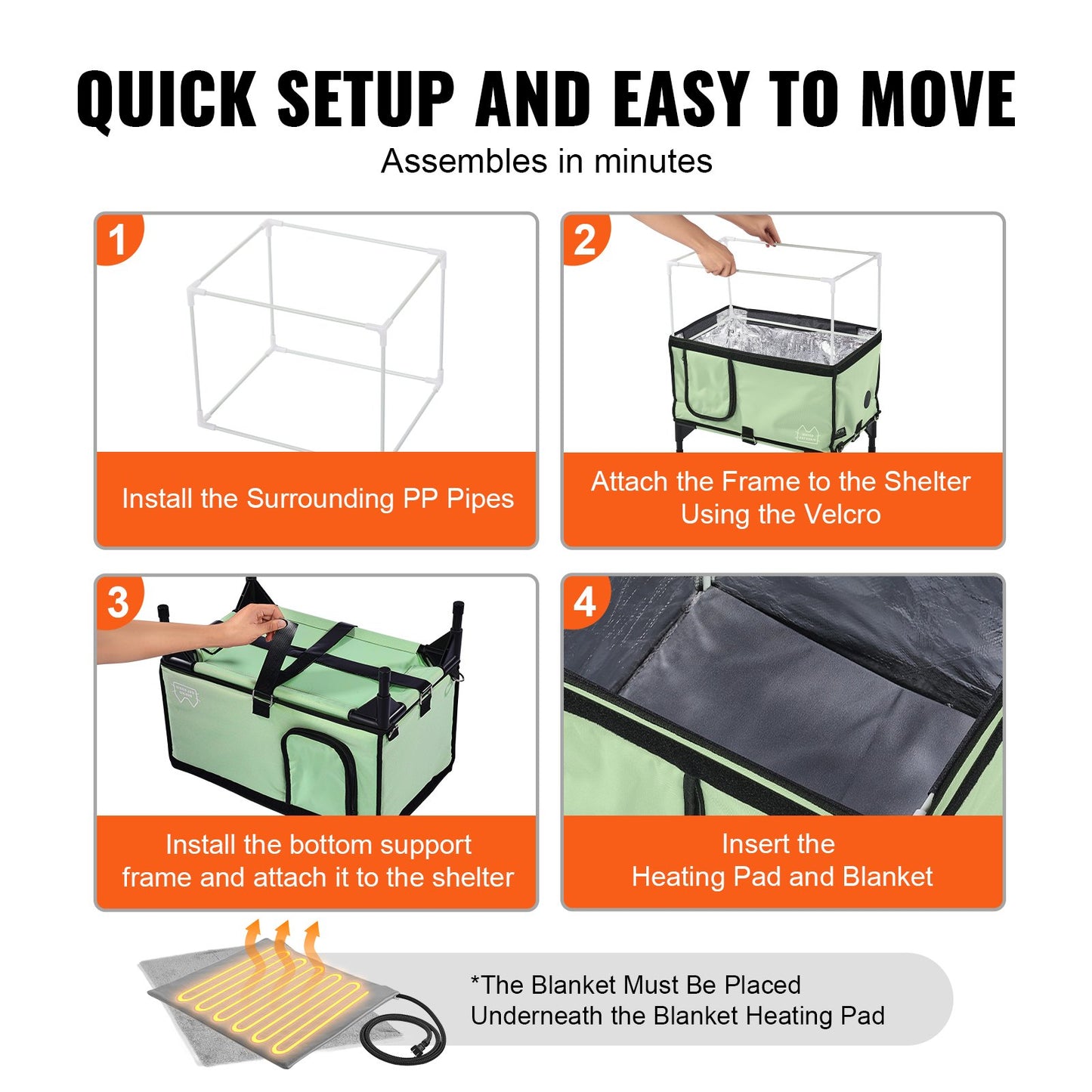 QUICK SETUP AND EASY TO MOVE

Assembles in minutes

1

Install the Surrounding PP Pipes

2

Attach the Frame to the Shelter Using the Velcro

3

Install the bottom support frame and attach it to the shelter

4

Insert the Heating Pad and Blanket

*The Blanket Must Be Placed Underneath the Blanket Heating Pad