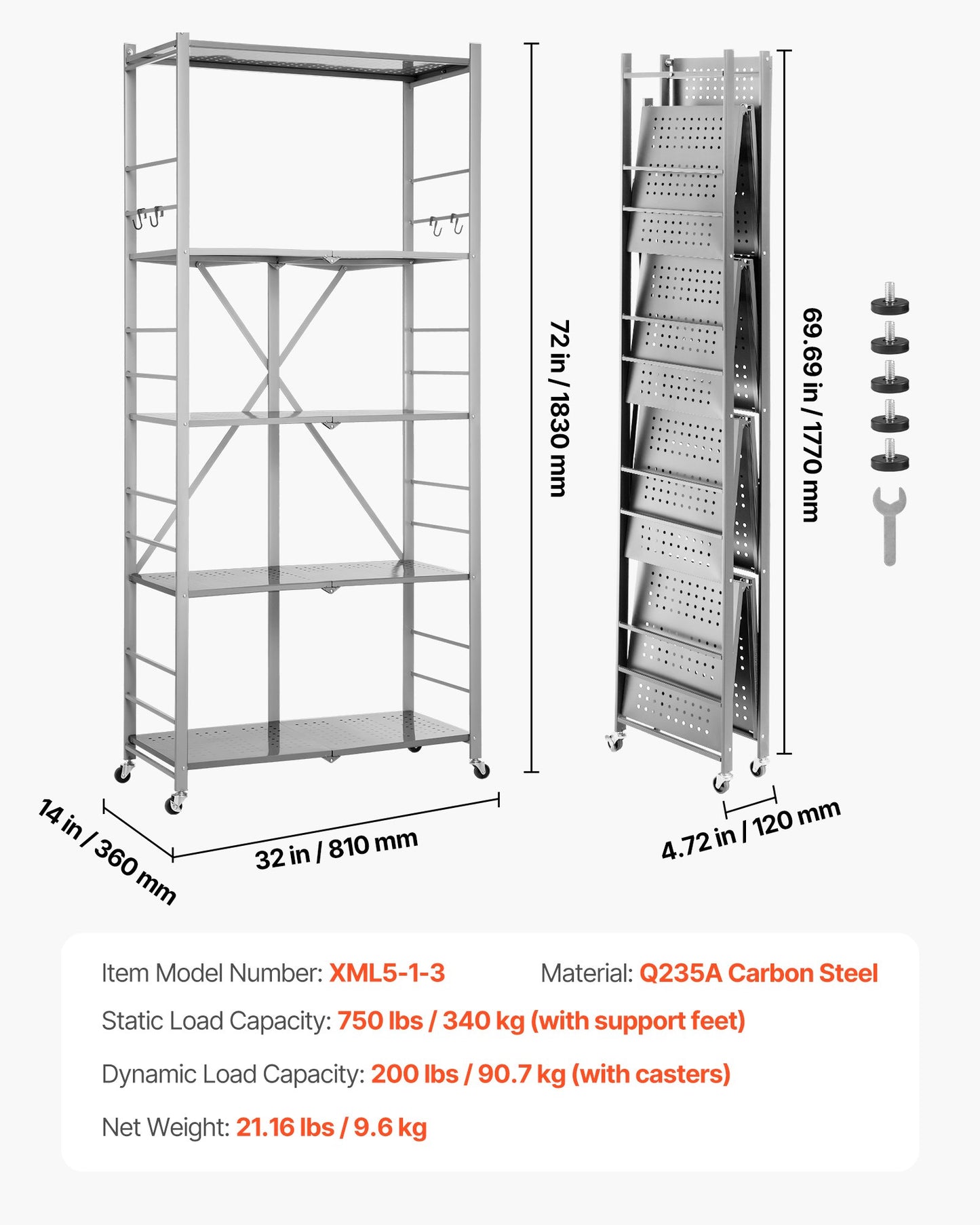 72 in / 1830 mm

69.69 in / 1770 mm

14 in / 360 mm

32 in / 810 mm

4.72 in / 120 mm

Item Model Number: XML5-1-3

Material: Q235A Carbon Steel

Static Load Capacity: 750 lbs / 340 kg (with support feet)

Dynamic Load Capacity: 200 lbs / 90.7 kg (with casters)

Net Weight: 21.16 lbs / 9.6 kg