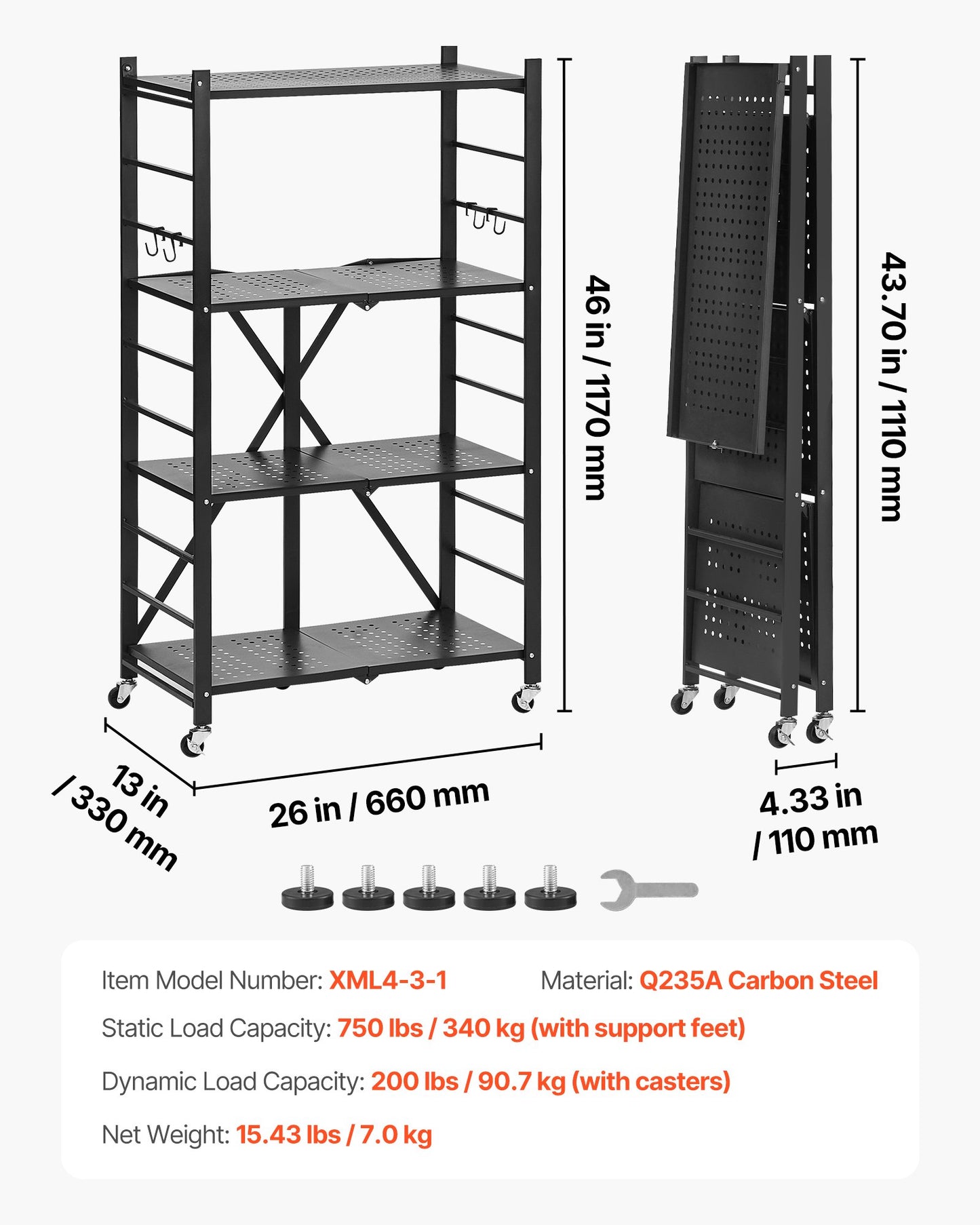 46 in / 1170 mm

43.70 in / 1110 mm

13 in / 330 mm

26 in / 660 mm

4.33 in / 110 mm

Item Model Number: XML4-3-1

Material: Q235A Carbon Steel

Static Load Capacity: 750 lbs / 340 kg (with support feet)

Dynamic Load Capacity: 200 lbs / 90.7 kg (with casters)

Net Weight: 15.43 lbs / 7.0 kg