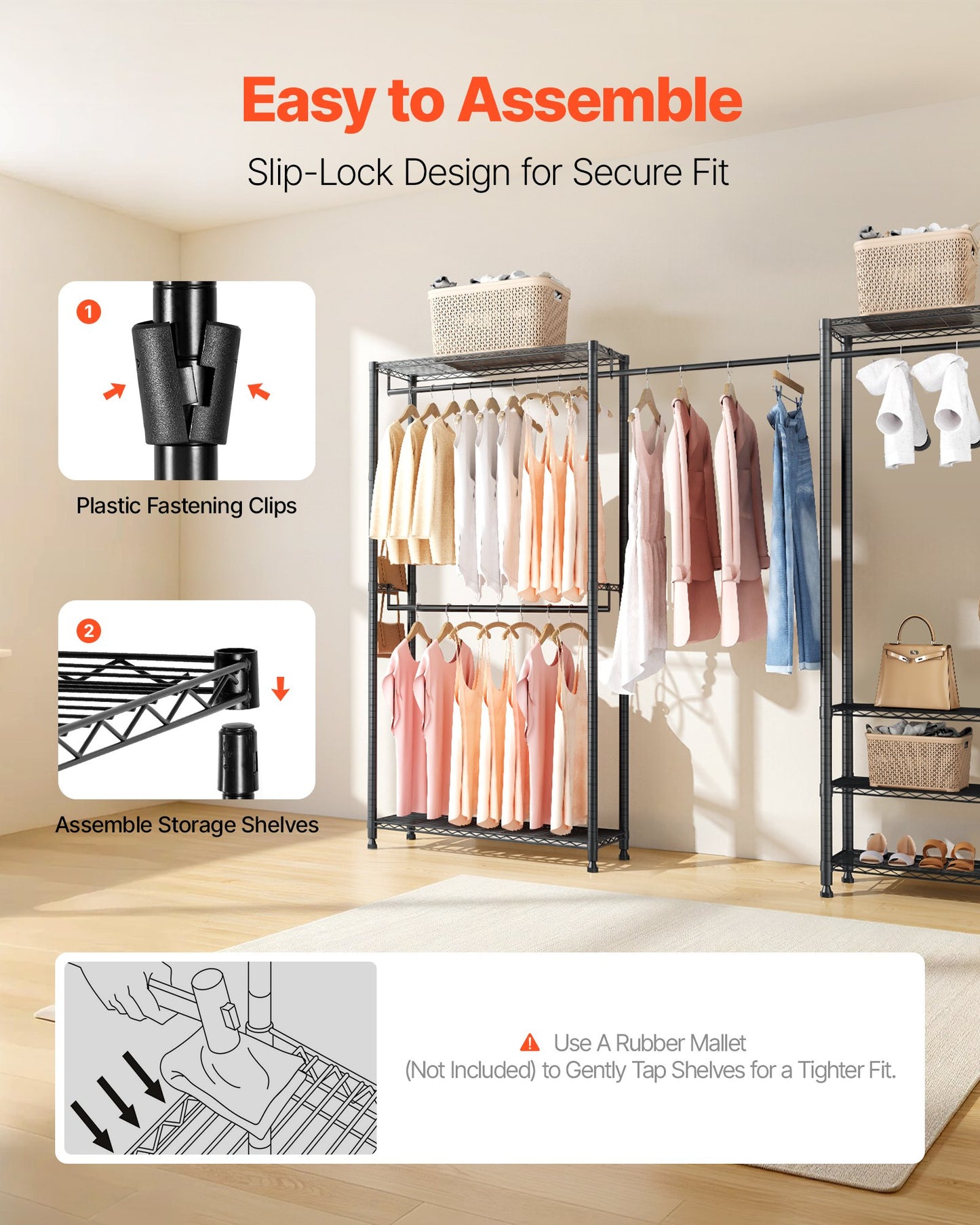 Easy to Assemble

Slip-Lock Design for Secure Fit

1

Plastic Fastening Clips

2

Assemble Storage Shelves

Use A Rubber Mallet (Not Included) to Gently Tap Shelves for a Tighter Fit.