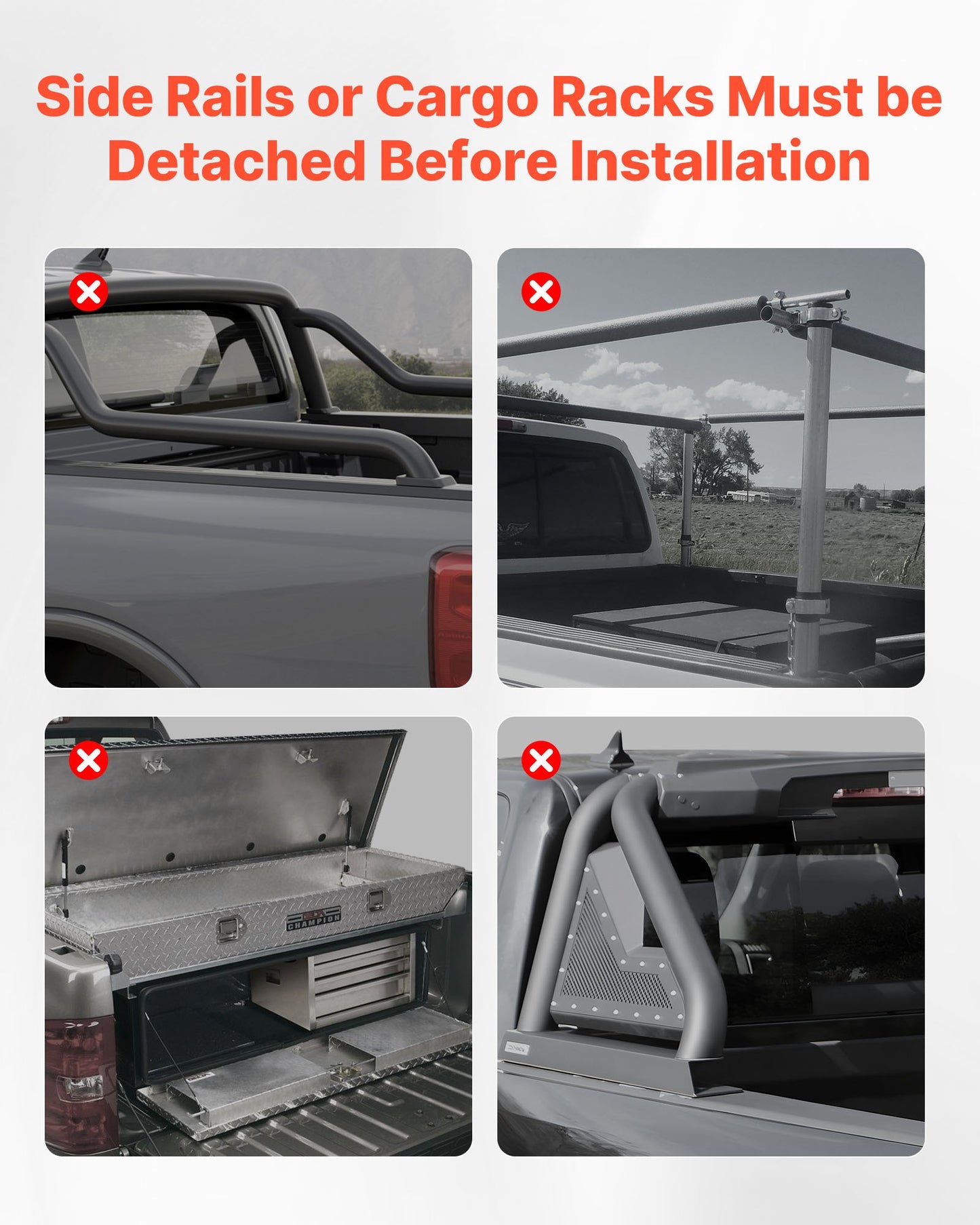 Side Rails or Cargo Racks Must be Detached Before Installation

CHAMPION