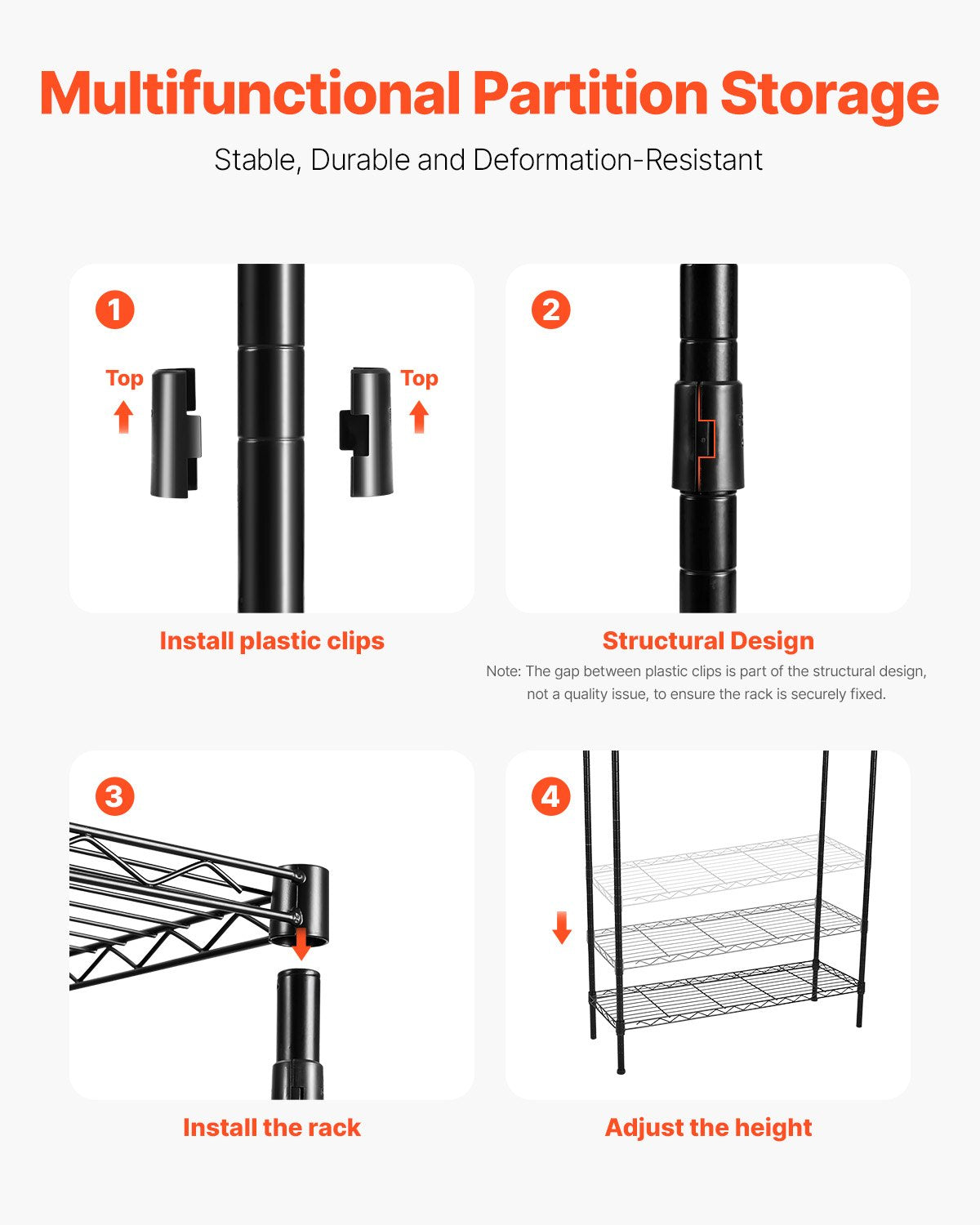 Multifunctional Partition Storage

Stable, Durable and Deformation-Resistant

1

Top

Top

Install plastic clips

2

Structural Design

Note: The gap between plastic clips is part of the structural design, not a quality issue, to ensure the rack is securely fixed.

3

Install the rack

4

Adjust the height