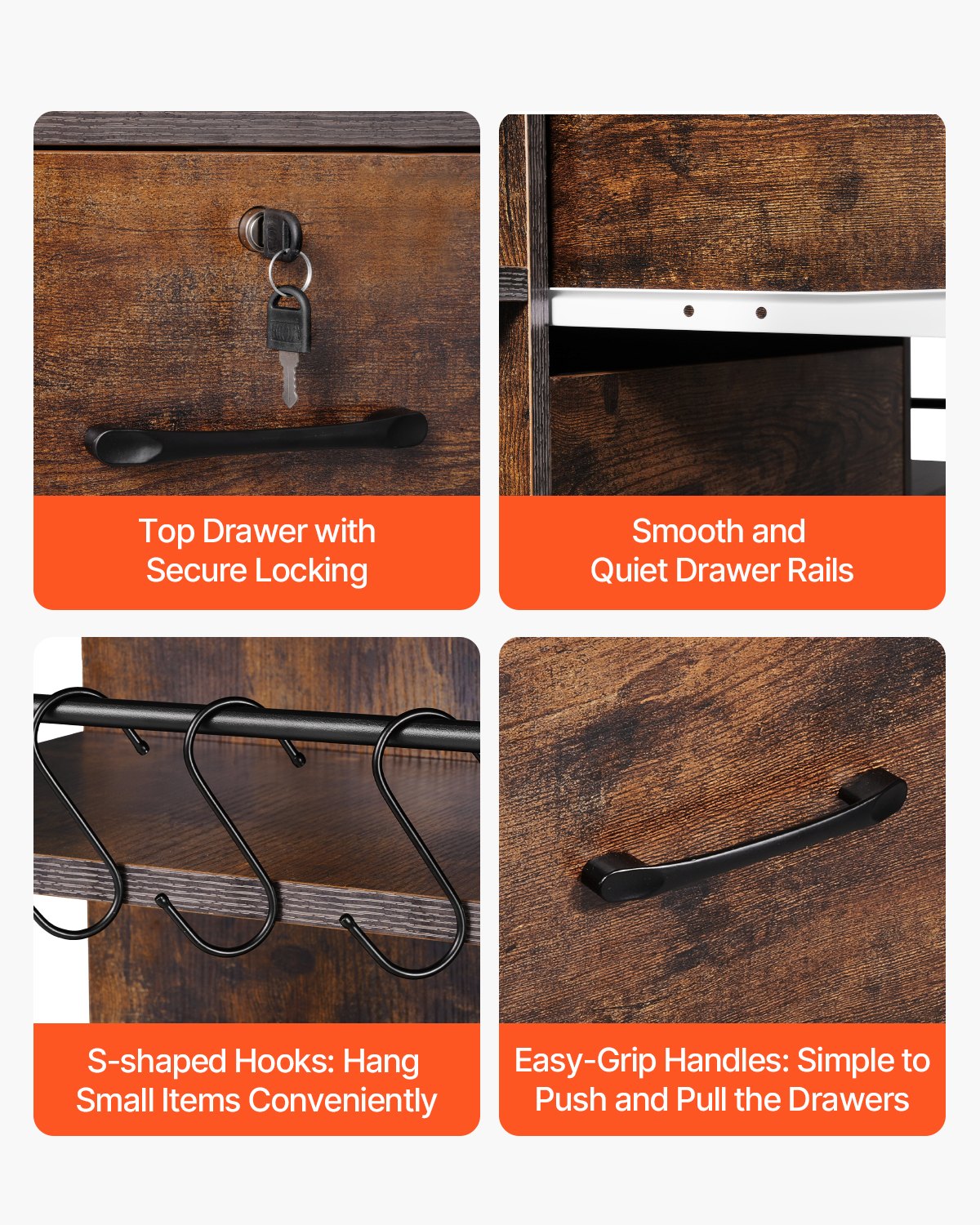 Top Drawer with Secure Locking

Smooth and Quiet Drawer Rails

S-shaped Hooks: Hang Small Items Conveniently

Easy-Grip Handles: Simple to Push and Pull the Drawers