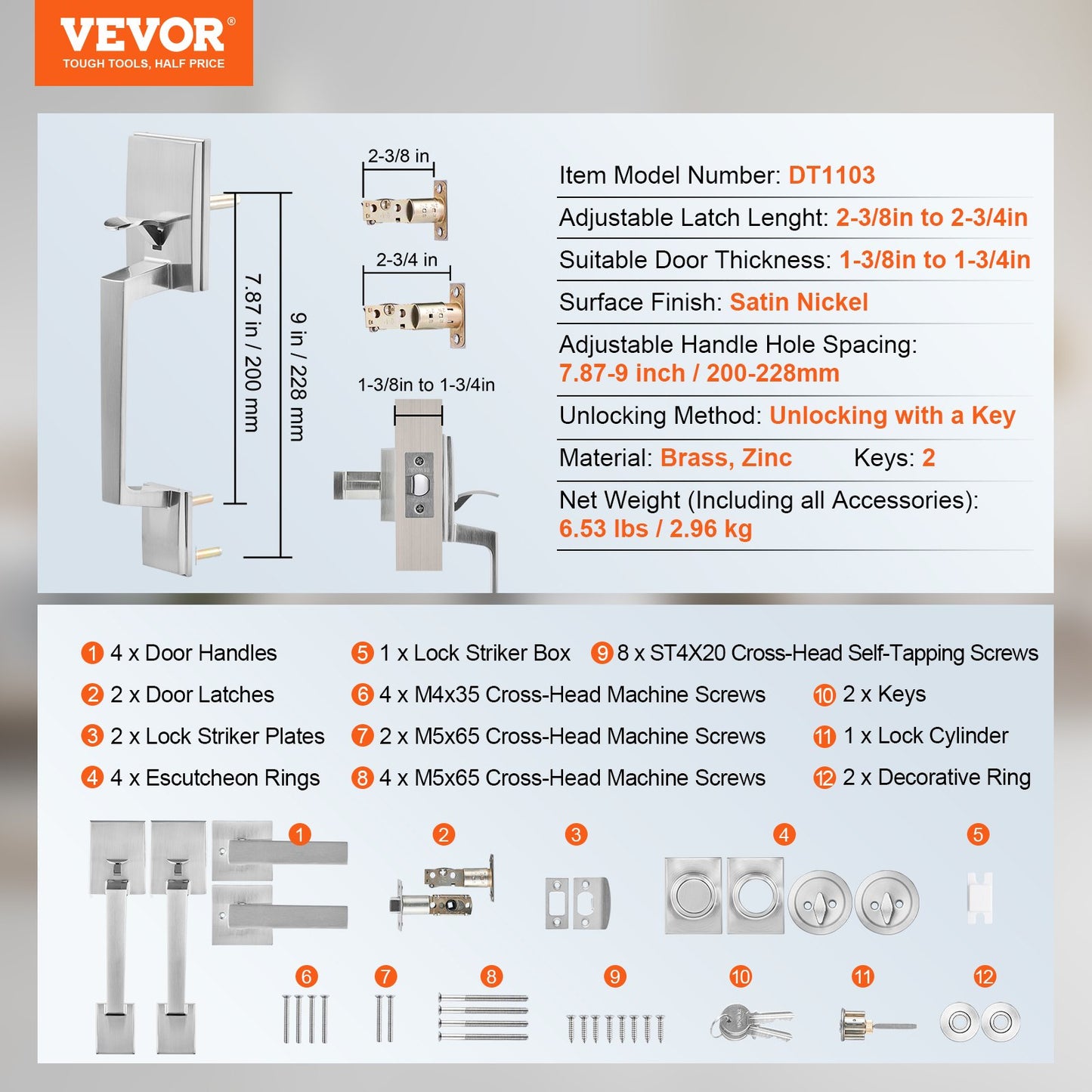 VEVOR®
TOUGH TOOLS, HALF PRICE

7.87 in / 200 mm

9 in / 228 mm

2-3/8 in

2-3/4 in

1-3/8in to 1-3/4in

Item Model Number: DT1103

Adjustable Latch Lenght: 2-3/8in to 2-3/4in

Suitable Door Thickness: 1-3/8in to 1-3/4in

Surface Finish: Satin Nickel

Adjustable Handle Hole Spacing: 7.87-9 inch / 200-228mm

Unlocking Method: Unlocking with a Key

Material: Brass, Zinc Keys: 2

Net Weight (Including all Accessories): 6.53 lbs / 2.96 kg

1 4 x Door Handles

2 2 x Door Latches

3 2 x Lock Striker Plates

4 4 x Escutcheon Rings

5 1 x Lock Striker Box

6 4 x M4x35 Cross-Head Machine Screws

7 2 x M5x65 Cross-Head Machine Screws

8 4 x M5x65 Cross-Head Machine Screws

9 8 x ST4X20 Cross-Head Self-Tapping Screws

10 2 x Keys

11 1 x Lock Cylinder

12 2 x Decorative Ring

1 2 3 4 5

6 7 8 9 10 11 12