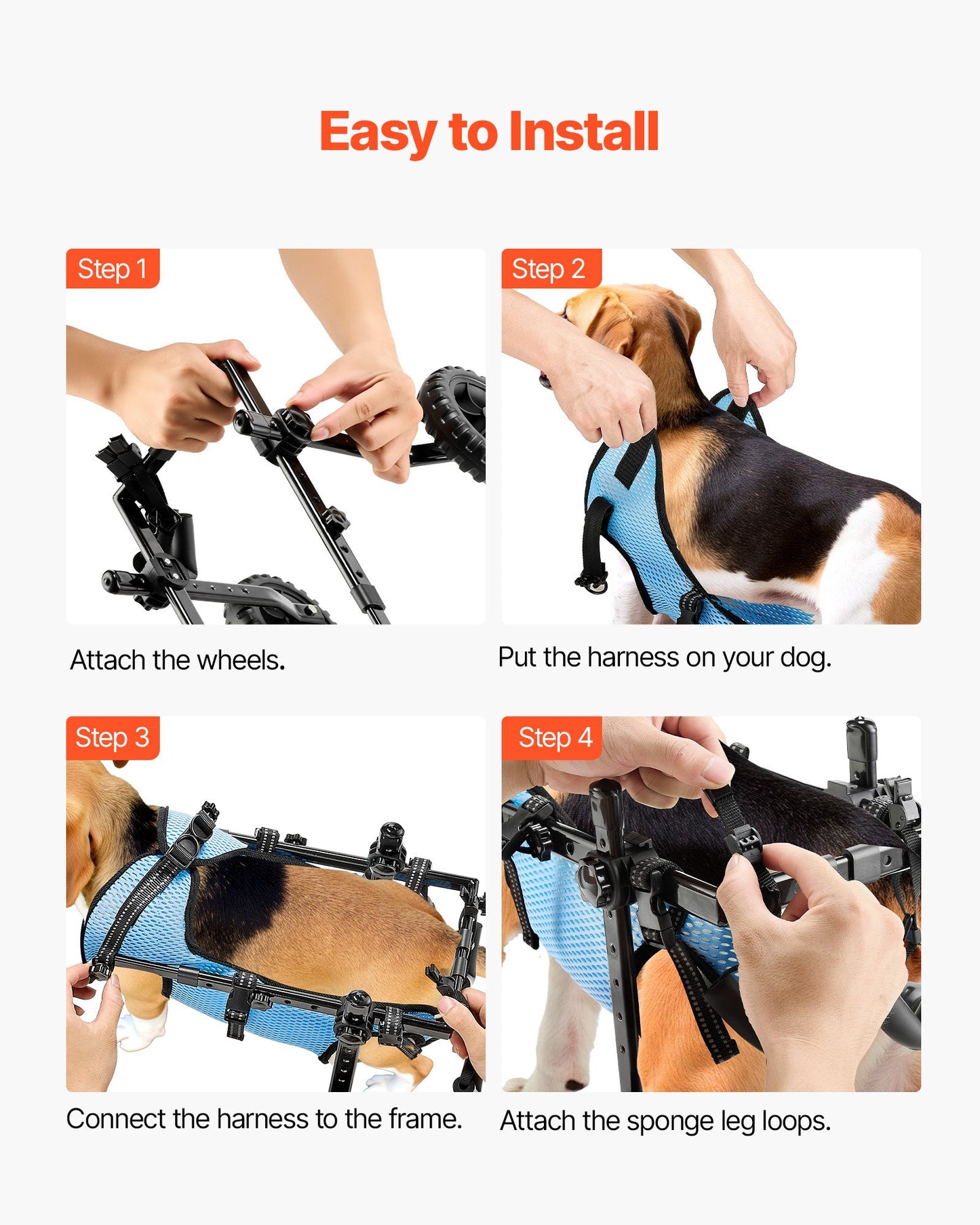 Easy to Install

Step 1

Attach the wheels.

Step 2

Put the harness on your dog.

Step 3

Connect the harness to the frame.

Step 4

Attach the sponge leg loops.